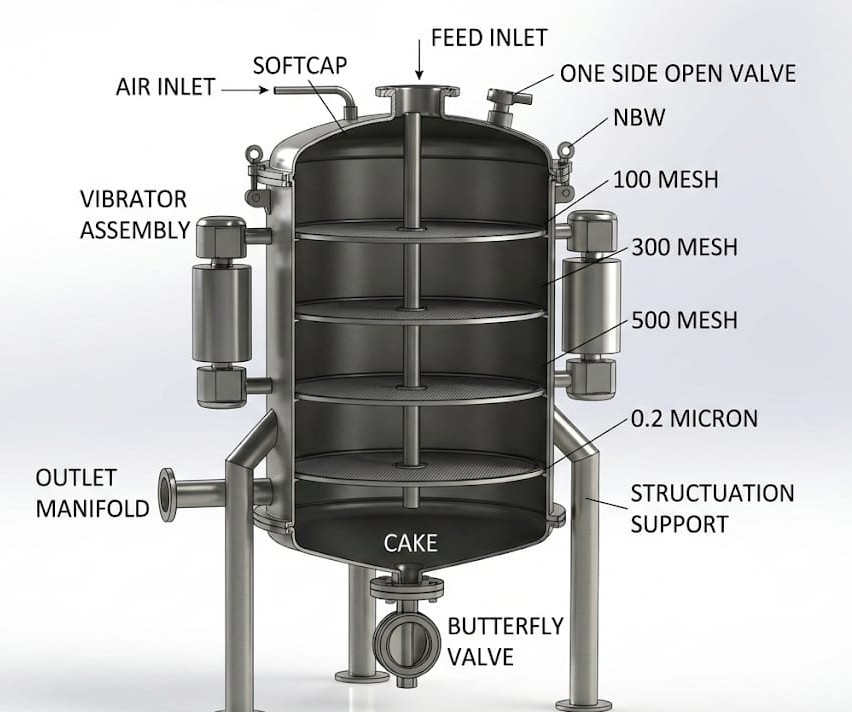 FEED INLET
SOFTCAP
AIR INLET
ONE SIDE OPEN VALVE
NBW
100 MESH
VIBRATOR ASSEMBLY
300 MESH
500 MESH
0.2 MICRON
OUTLET MANIFOLD
STRUCTUATION SUPPORT
CAKE
BUTTERFLY VALVE